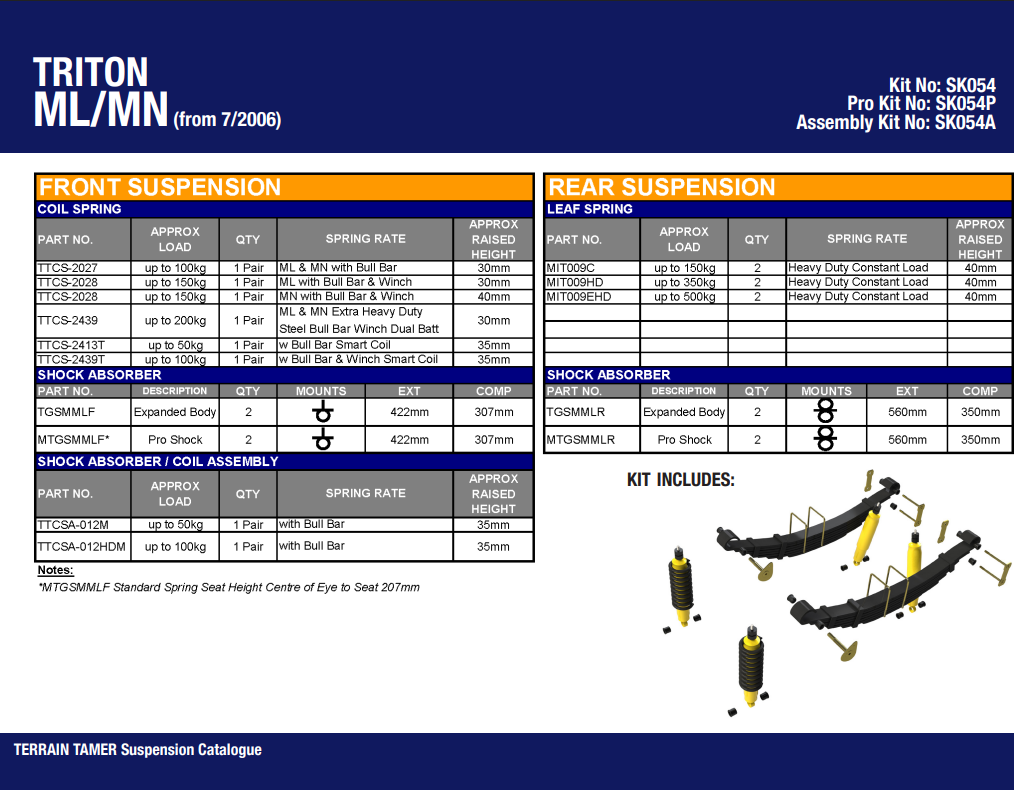 TRITON
ML/MN (from 7/2006)

Kit No: SK054
Pro Kit No: SK054P
Assembly Kit No: SK054A

FRONT SUSPENSION

COIL SPRING

| PART NO. | APPROX LOAD | QTY | SPRING RATE | APPROX RAISED HEIGHT |
|---|---|---|---|---|
| TTCS-2027 | up to 100kg | 1 Pair | ML & MN with Bull Bar | 30mm |
| TTCS-2028 | up to 150kg | 1 Pair | ML with Bull Bar & Winch | 30mm |
| TTCS-2028 | up to 150kg | 1 Pair | MN with Bull Bar & Winch | 40mm |
| TTCS-2439 | up to 200kg | 1 Pair | ML & MN Extra Heavy Duty Steel Bull Bar Winch Dual Batt | 30mm |
| TTCS-2413T | up to 50kg | 1 Pair | w Bull Bar Smart Coil | 35mm |
| TTCS-2439T | up to 100kg | 1 Pair | w Bull Bar & Winch Smart Coil | 35mm |

SHOCK ABSORBER

| PART NO. | DESCRIPTION | QTY | MOUNTS | EXT | COMP |
|---|---|---|---|---|---|
| TGSMMLF | Expanded Body | 2 | | 422mm | 307mm |
| MTGSMMLF* | Pro Shock | 2 | | 422mm | 307mm |

SHOCK ABSORBER / COIL ASSEMBLY

| PART NO. | APPROX LOAD | QTY | SPRING RATE | APPROX RAISED HEIGHT |
|---|---|---|---|---|
| TTCSA-012M | up to 50kg | 1 Pair | with Bull Bar | 35mm |
| TTCSA-012HDM | up to 100kg | 1 Pair | with Bull Bar | 35mm |

Notes:
*MTGSMMLF Standard Spring Seat Height Centre of Eye to Seat 207mm

REAR SUSPENSION

LEAF SPRING

| PART NO. | APPROX LOAD | QTY | SPRING RATE | APPROX RAISED HEIGHT |
|---|---|---|---|---|
| MIT009C | up to 150kg | 2 | Heavy Duty Constant Load | 40mm |
| MIT009HD | up to 350kg | 2 | Heavy Duty Constant Load | 40mm |
| MIT009EHD | up to 500kg | 2 | Heavy Duty Constant Load | 40mm |

SHOCK ABSORBER

| PART NO. | DESCRIPTION | QTY | MOUNTS | EXT | COMP |
|---|---|---|---|---|---|
| TGSMMLR | Expanded Body | 2 | | 560mm | 350mm |
| MTGSMMLR | Pro Shock | 2 | | 560mm | 350mm |

KIT INCLUDES:

TERRAIN TAMER Suspension Catalogue